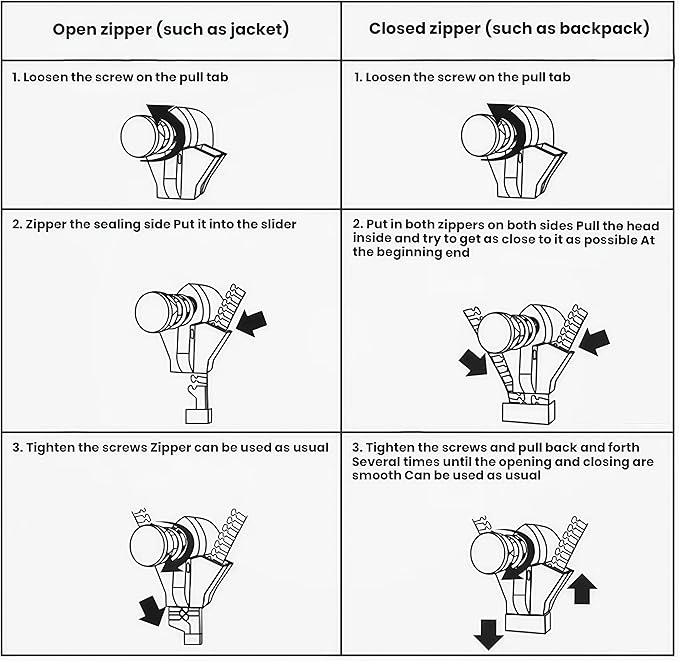 | Open zipper (such as jacket) | Closed zipper (such as backpack) |
|---|---|
| 1. Loosen the screw on the pull tab | 1. Loosen the screw on the pull tab |
| 2. Zipper the sealing side Put it into the slider | 2. Put in both zippers on both sides Pull the head inside and try to get as close to it as possible At the beginning end |
| 3. Tighten the screws Zipper can be used as usual | 3. Tighten the screws and pull back and forth Several times until the opening and closing are smooth Can be used as usual |