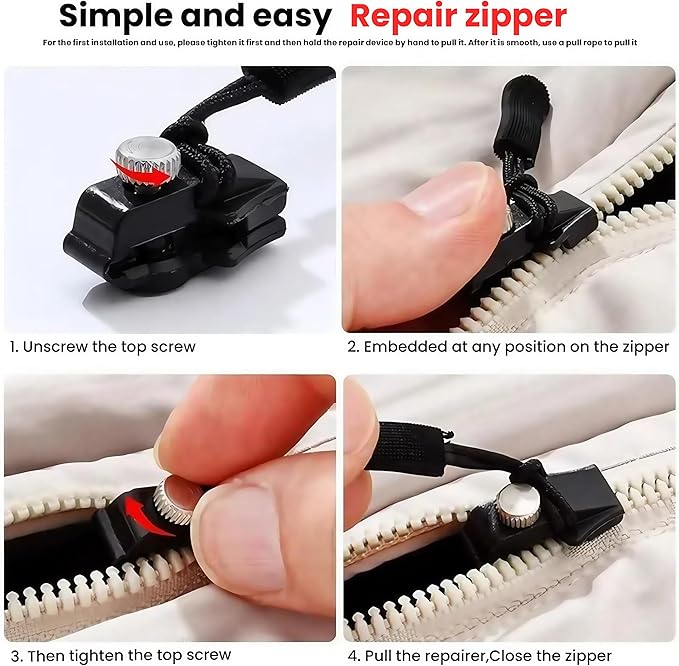 Simple and easy Repair zipper

For the first installation and use, please tighten it first and then hold the repair device by hand to pull it. After it is smooth, use a pull rope to pull it

1. Unscrew the top screw

2. Embedded at any position on the zipper

3. Then tighten the top screw

4. Pull the repairer,Close the zipper